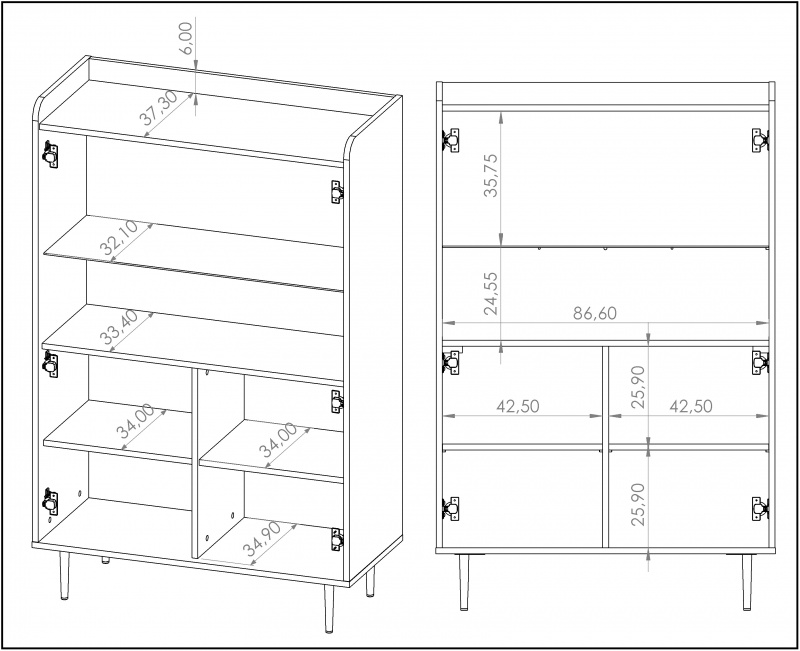 6,00
37,30
32,10
33,40
34,00
34,00
34,90
35,75
24,55
86,60
42,50
25,90
42,50
25,90