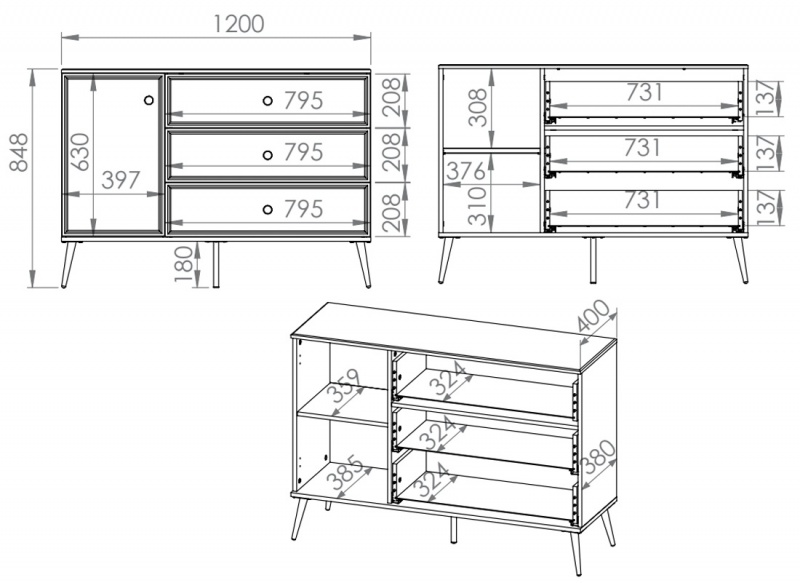 1200

848

630

397

795

795

795

208

208

208

180

308

376

310

731

731

731

137

137

137

400

359

385

324

324

324

380