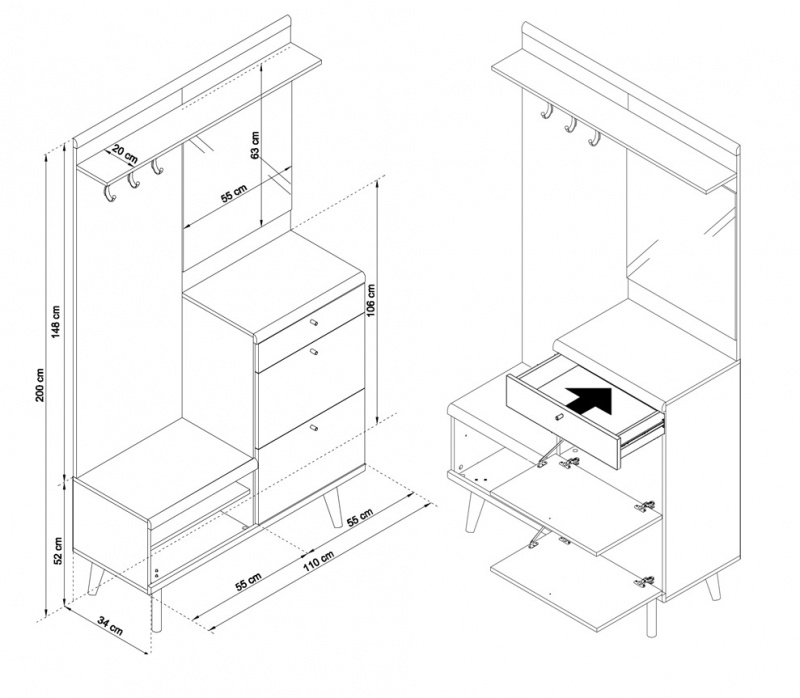 20 cm
63 cm
55 cm
106 cm
148 cm
200 cm
52 cm
34 cm
55 cm
110 cm
55 cm