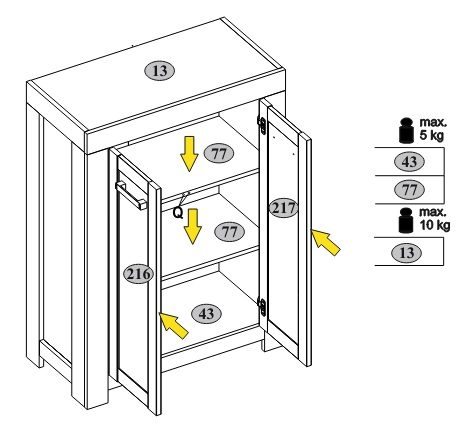 13

77

Q

77

217

216

43

max. 5 kg

43

77

max. 10 kg

13